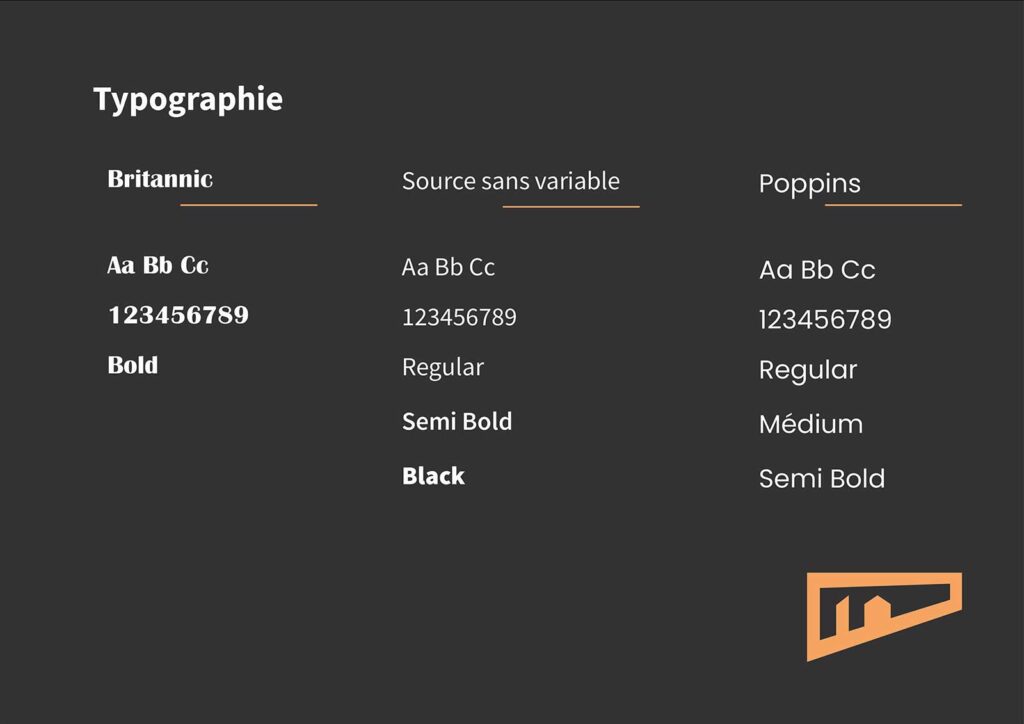 Typographie

Britannic

Aa Bb Cc

123456789

Bold

Source sans variable

Aa Bb Cc

123456789

Regular

Semi Bold

Black

Poppins

Aa Bb Cc

123456789

Regular

Médium

Semi Bold